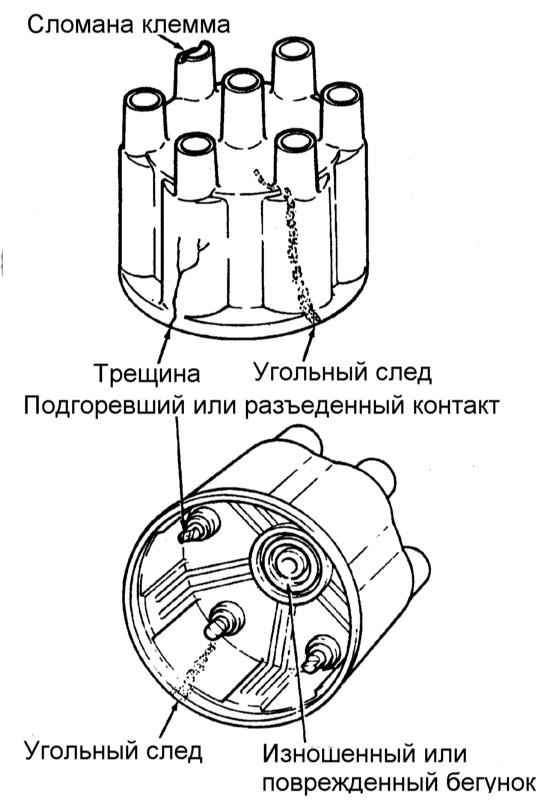 Сломана клемма

Трещина

Угольный след

Подгоревший или разъеденный контакт

Угольный след

Изношенный или поврежденный бегунок