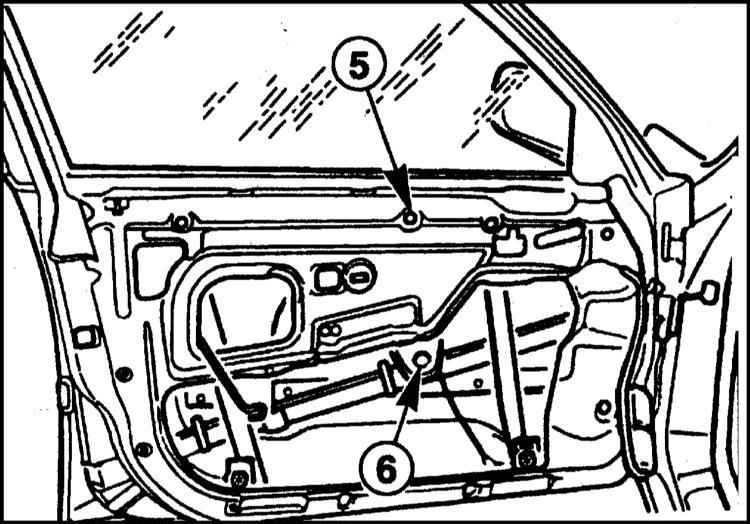 5

6