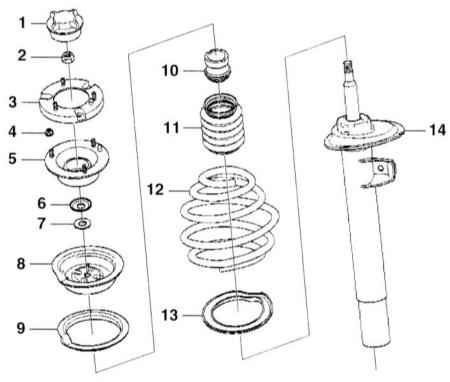 1
2
3
4
5
6
7
8
9
10
11
12
13
14