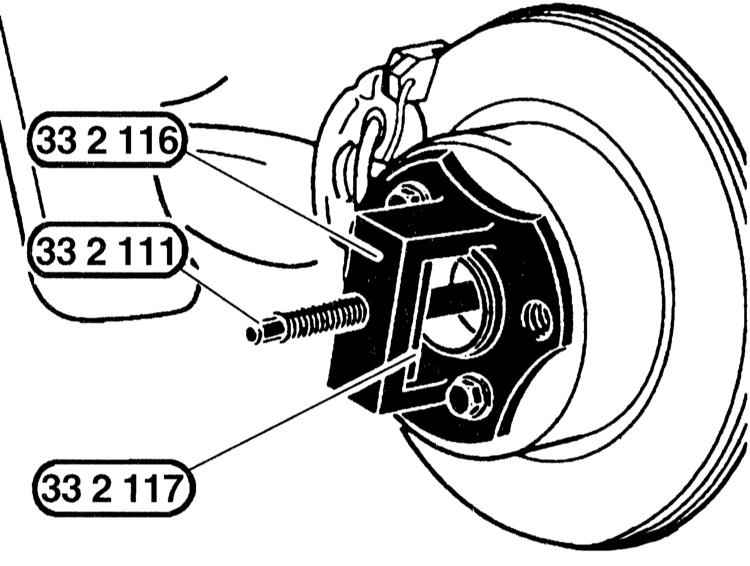 33 2 116

33 2 111

33 2 117