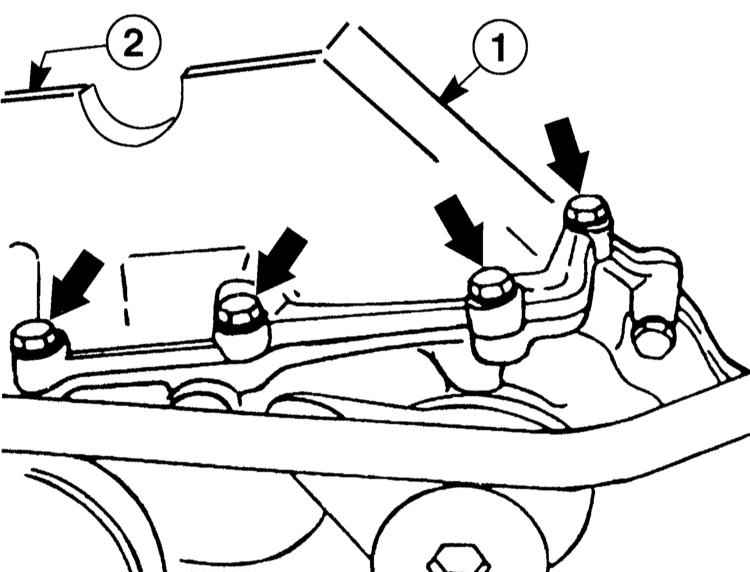 2
1