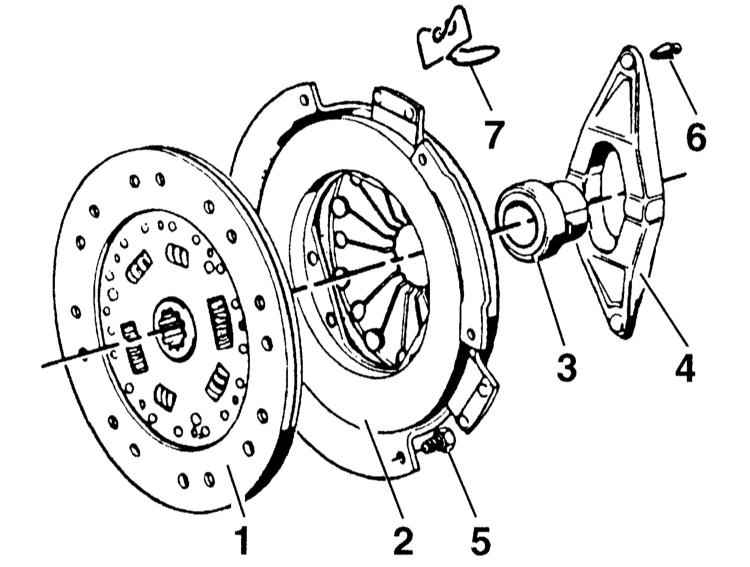 7
6
3
4
1
2
5