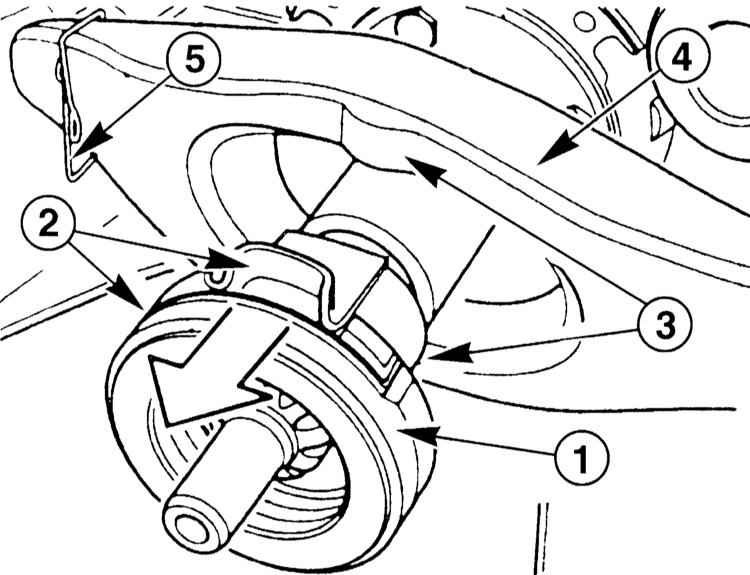 5
4
2
3
1