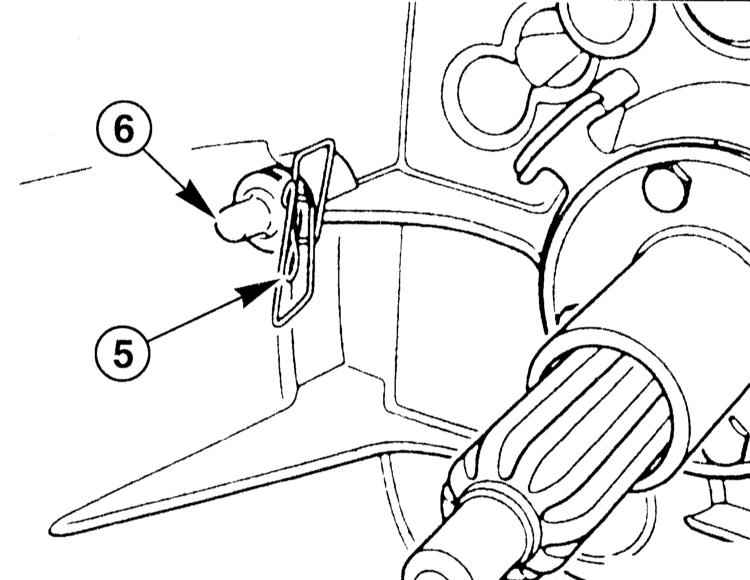 6
5