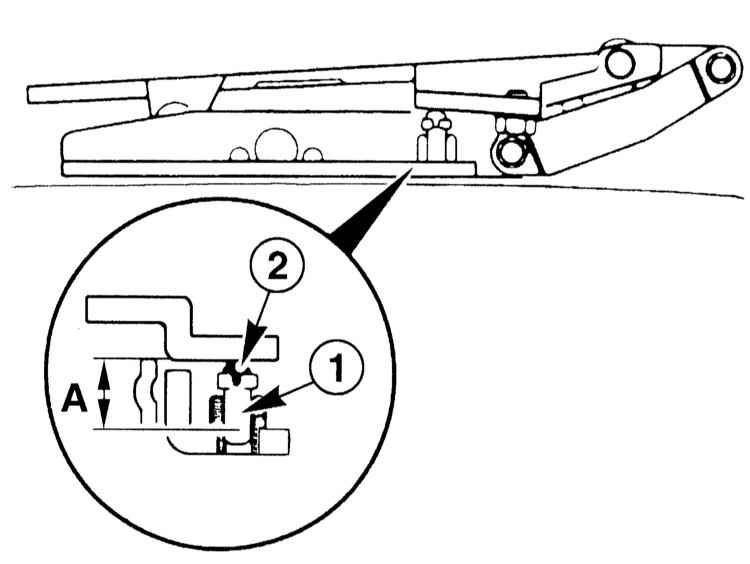 2
1
A