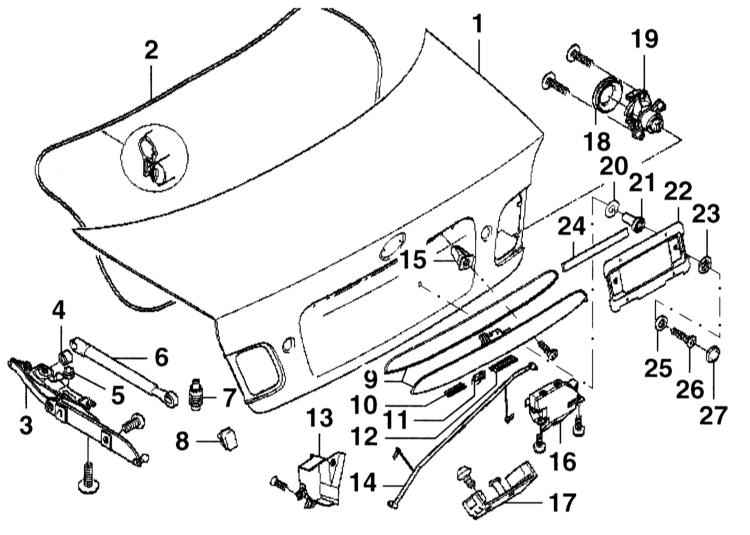 2
1
19
18
20
21
22
23
24
15
4
6
5
3
7
8
9
10
11
12
13
14
16
17
25
26
27